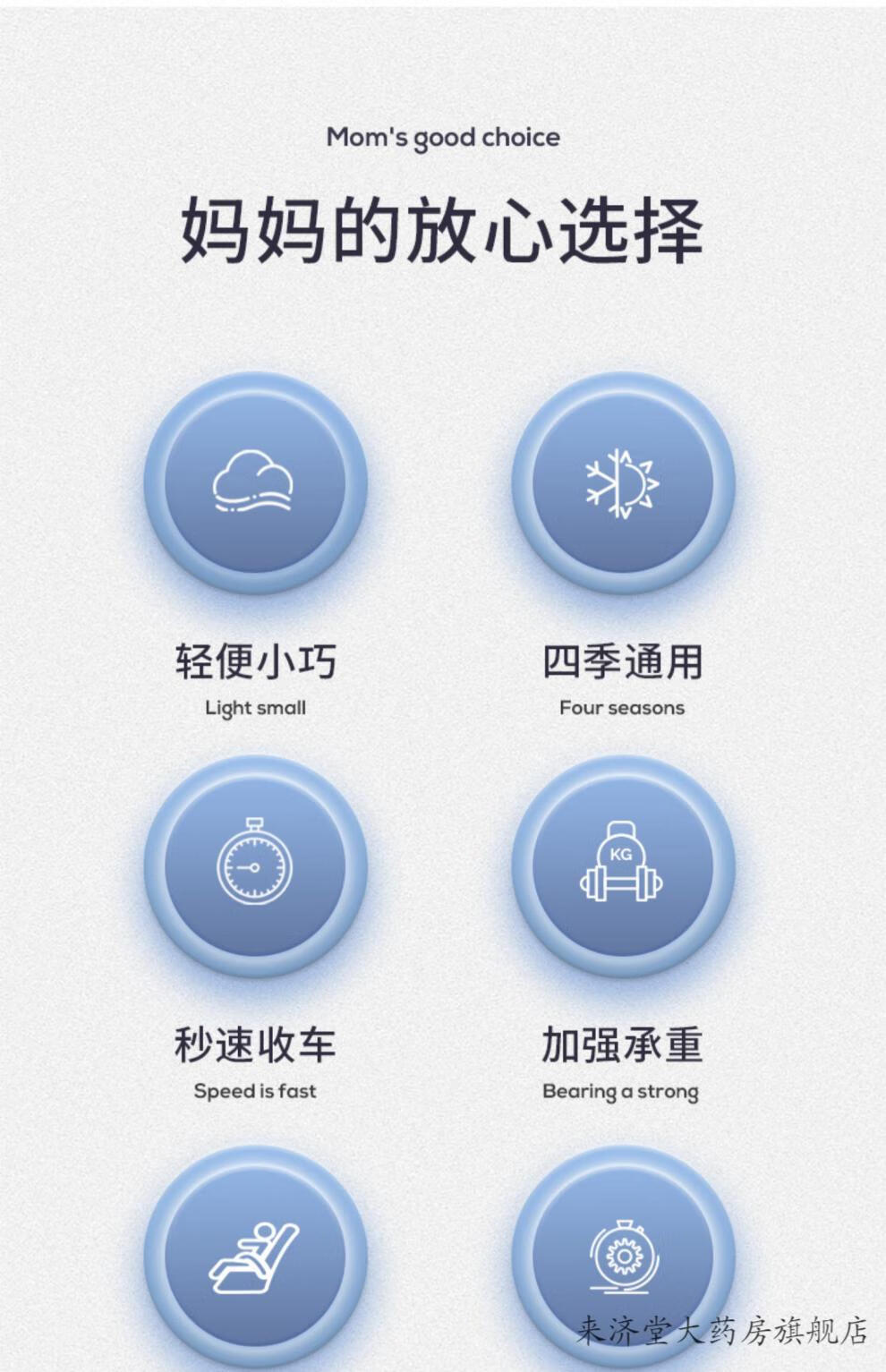 Mom's good choice

妈妈的放心选择

轻便小巧
Light small

四季通用
Four seasons

KG

秒速收车
Speed is fast

加强承重
Bearing a strong

来济堂大药房旗舰店