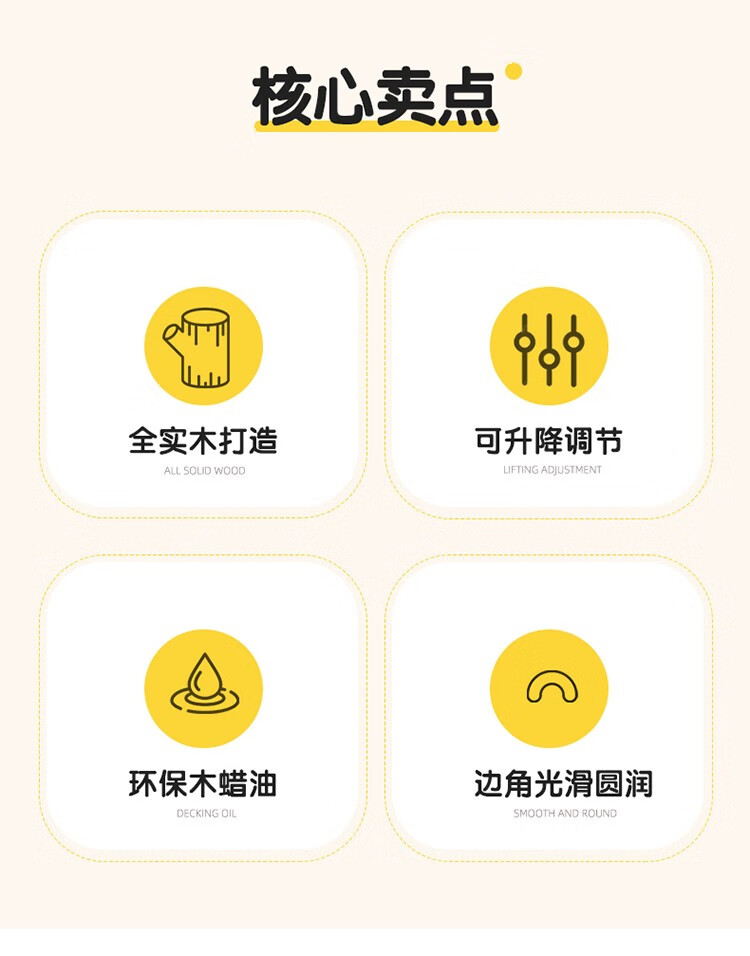 核心卖点

全实木打造
ALL SOLID WOOD

可升降调节
LIFTING ADJUSTMENT

环保木蜡油
DECKING OIL

边角光滑圆润
SMOOTH AND ROUND