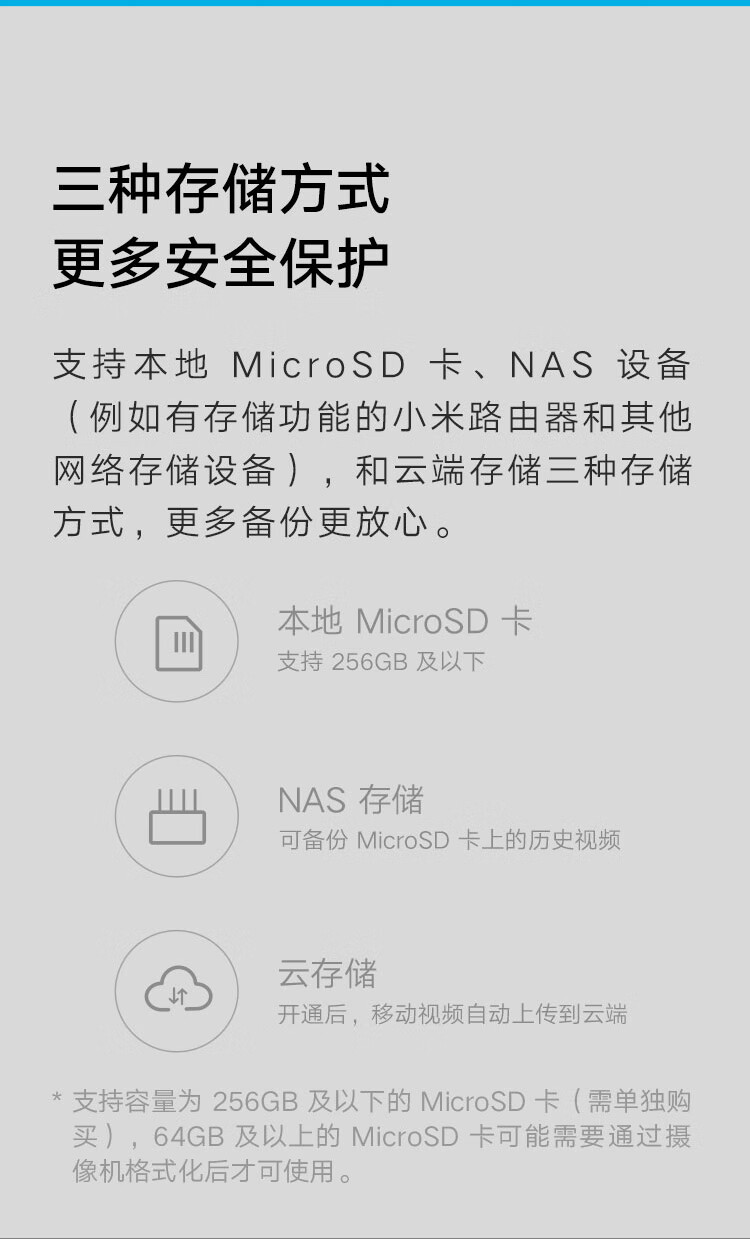 三种存储方式
更多安全保护

支持本地MicroSD卡、NAS设备（例如有存储功能的小米路由器和其他网络存储设备），和云端存储三种存储方式，更多备份更放心。

本地MicroSD卡
支持256GB及以下

NAS存储
可备份MicroSD卡上的历史视频

云存储
开通后，移动视频自动上传到云端

* 支持容量为256GB及以下的MicroSD卡（需单独购买），64GB及以上的MicroSD卡可能需要通过摄像机格式化后才可使用。