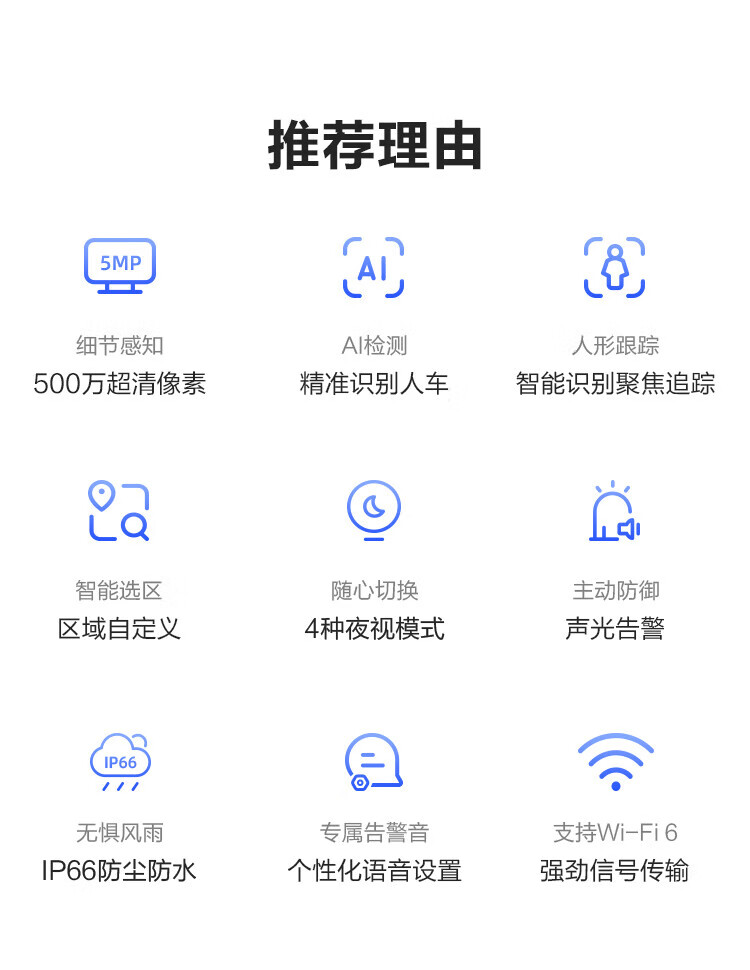 推荐理由

5MP

细节感知
500万超清像素

AI

AI检测
精准识别人车

人形跟踪
智能识别聚焦追踪

智能选区
区域自定义

随心切换
4种夜视模式

主动防御
声光告警

IP66

无惧风雨
IP66防尘防水

专属告警音
个性化语音设置

支持Wi-Fi 6
强劲信号传输