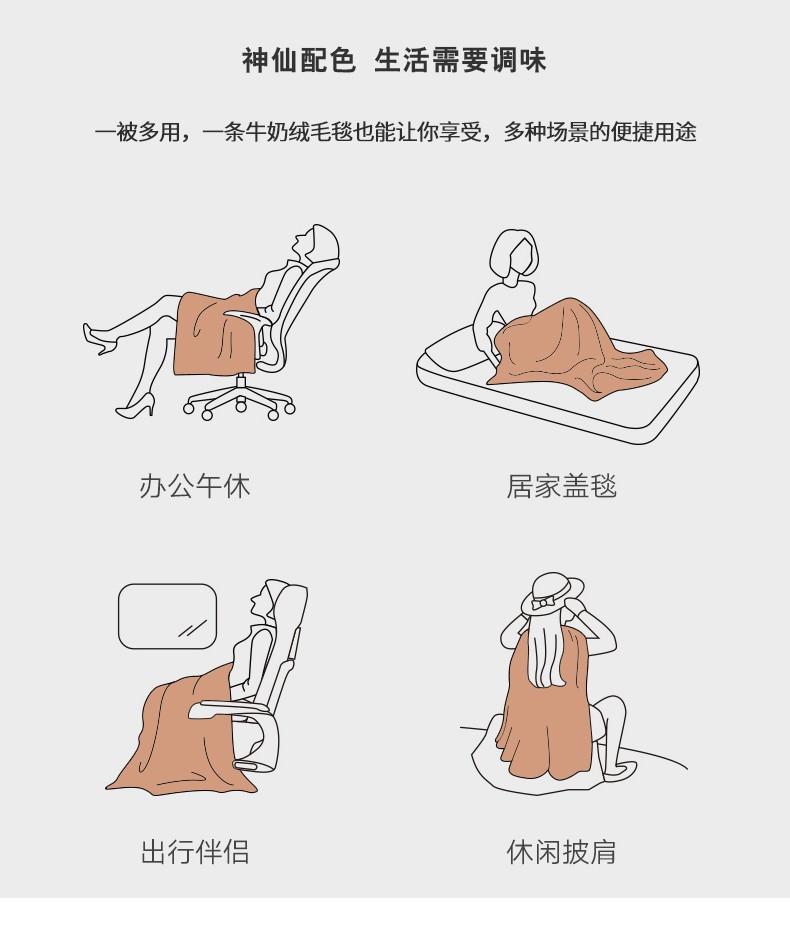 神仙配色 生活需要调味

一被多用，一条牛奶绒毛毯也能让你享受，多种场景的便捷用途

办公午休

居家盖毯

出行伴侣

休闲披肩