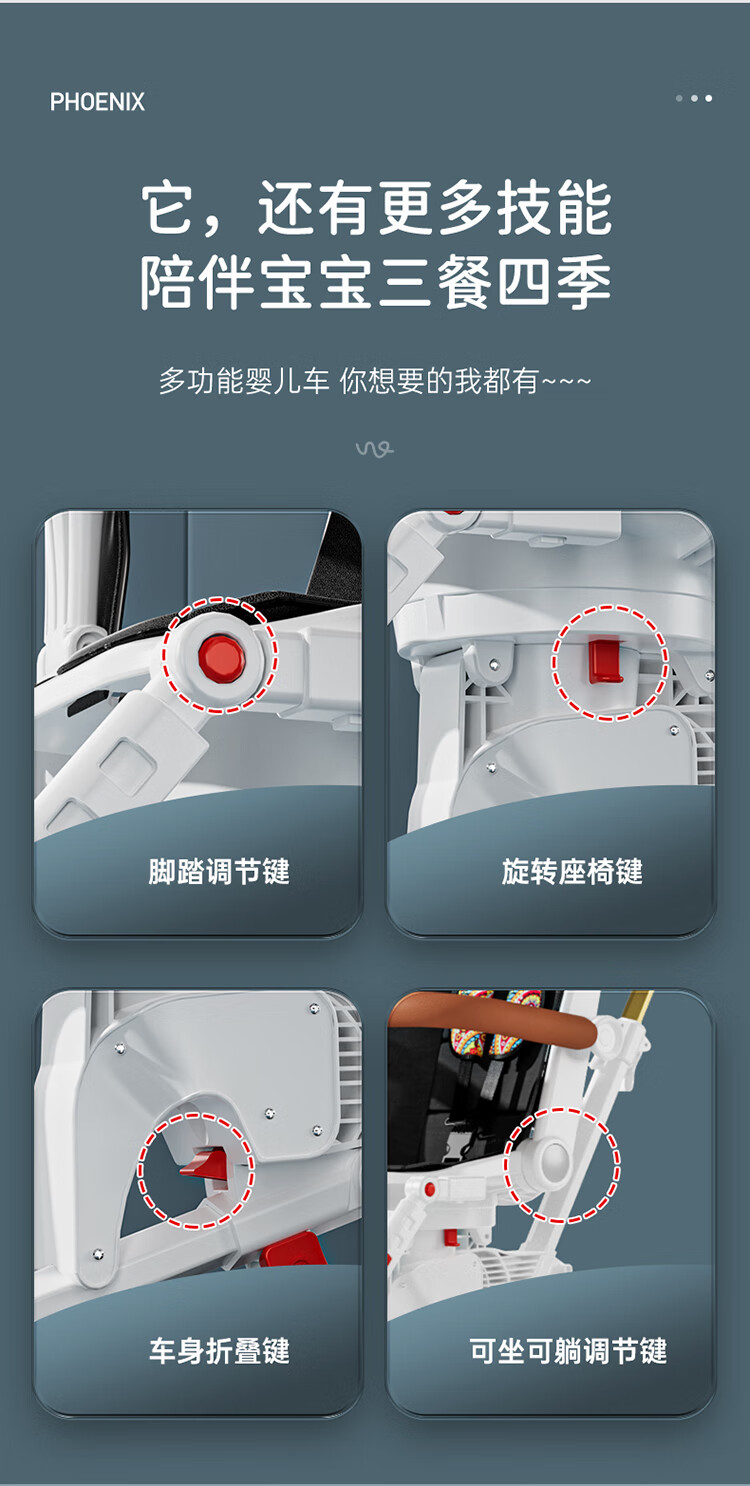 PHOENIX

它，还有更多技能
陪伴宝宝三餐四季

多功能婴儿车 你想要的我都有~~~

脚踏调节键

旋转座椅键

车身折叠键

可坐可躺调节键