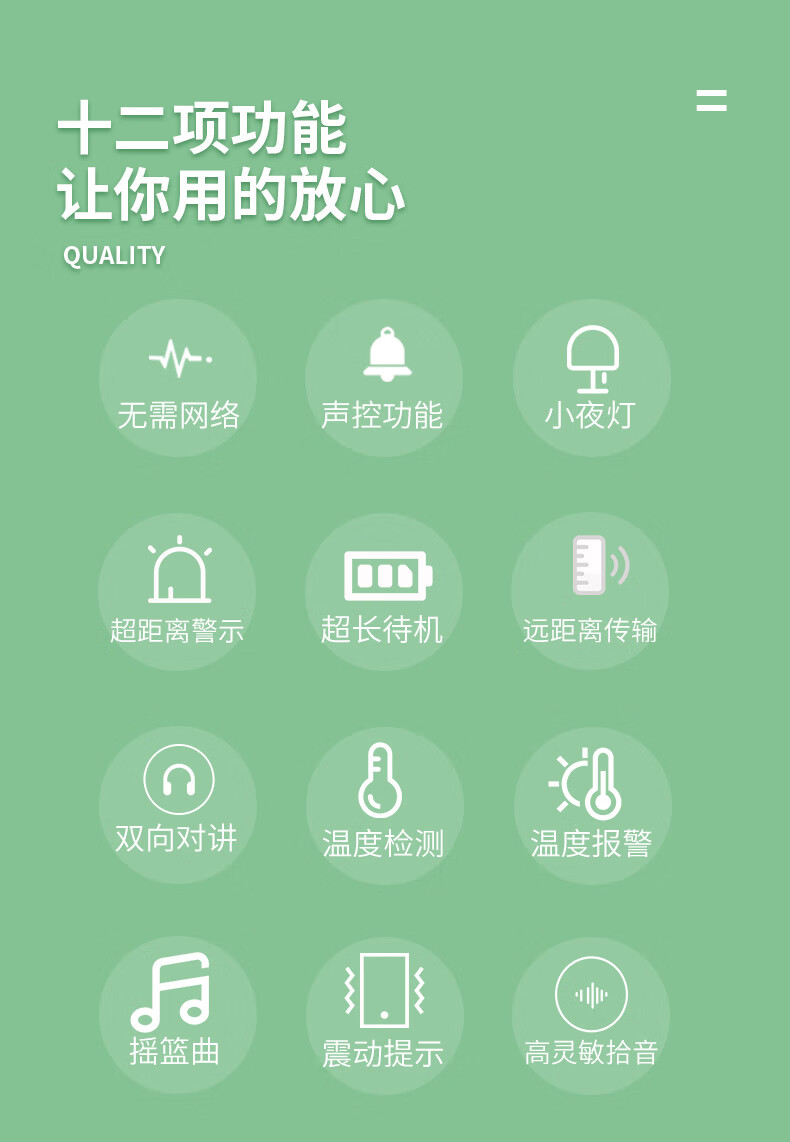 十二项功能
让你用的放心
QUALITY

无需网络
声控功能
小夜灯

超距离警示
超长待机
远距离传输

双向对讲
温度检测
温度报警

摇篮曲
震动提示
高灵敏拾音