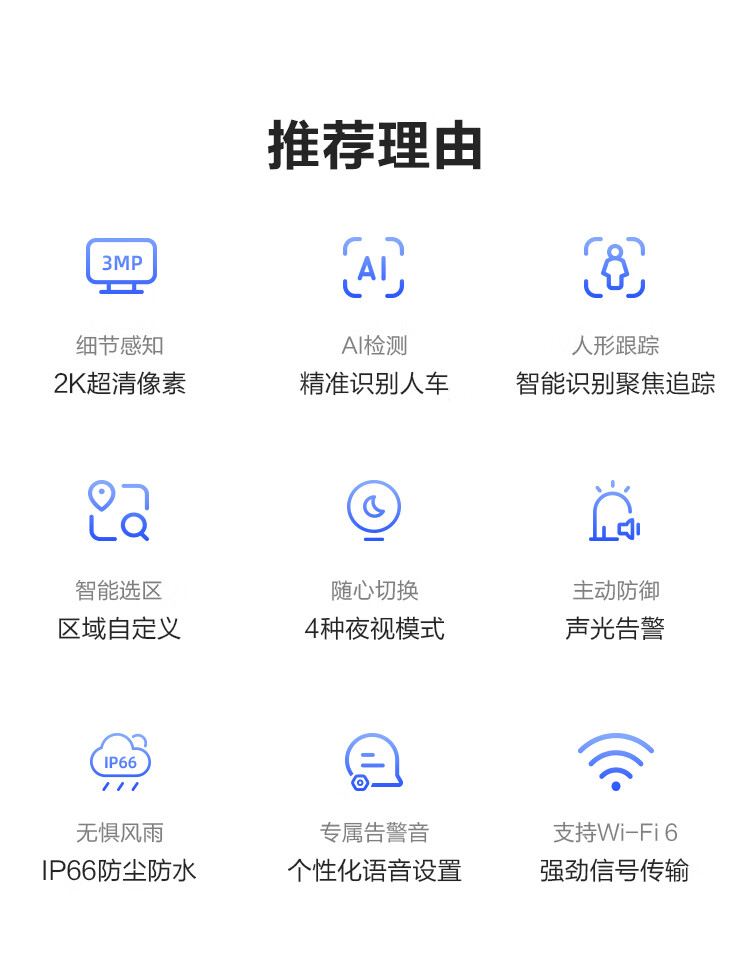 推荐理由

3MP

细节感知
2K超清像素

AI

AI检测
精准识别人车

人形跟踪
智能识别聚焦追踪

智能选区
区域自定义

随心切换
4种夜视模式

主动防御
声光告警

IP66

无惧风雨
IP66防尘防水

专属告警音
个性化语音设置

支持Wi-Fi 6
强劲信号传输