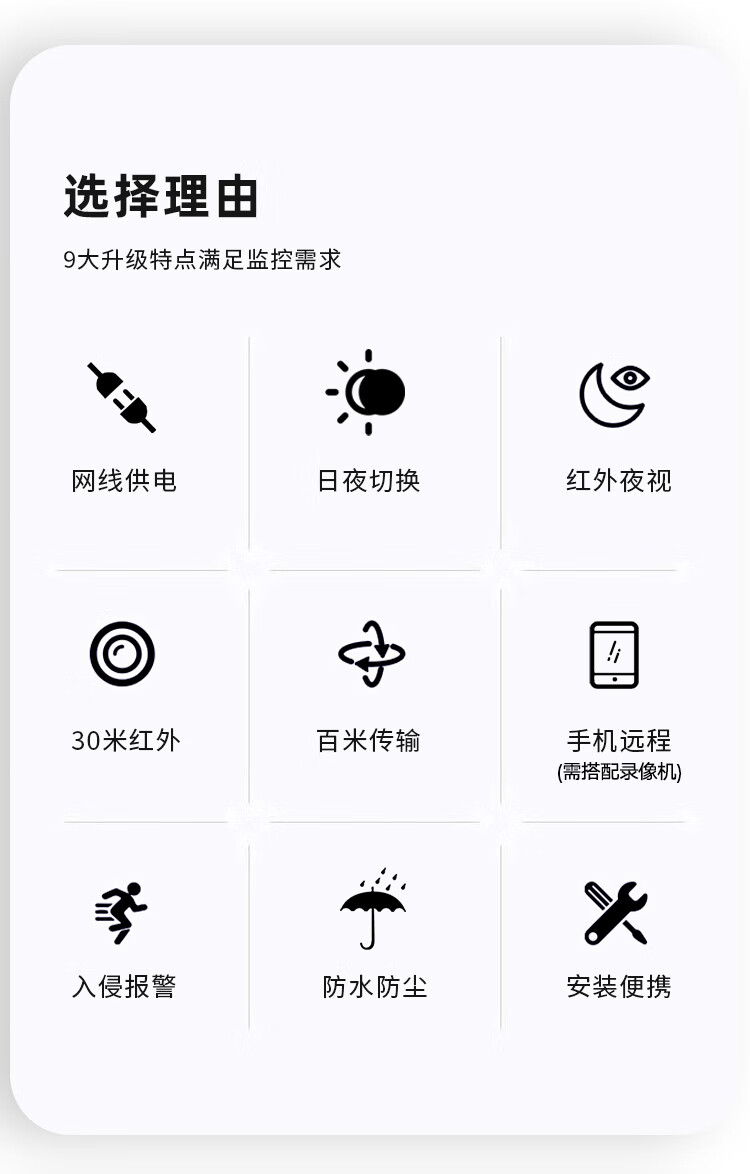 选择理由

9大升级特点满足监控需求

网线供电

日夜切换

红外夜视

30米红外

百米传输

手机远程
(需搭配录像机)

入侵报警

防水防尘

安装便携