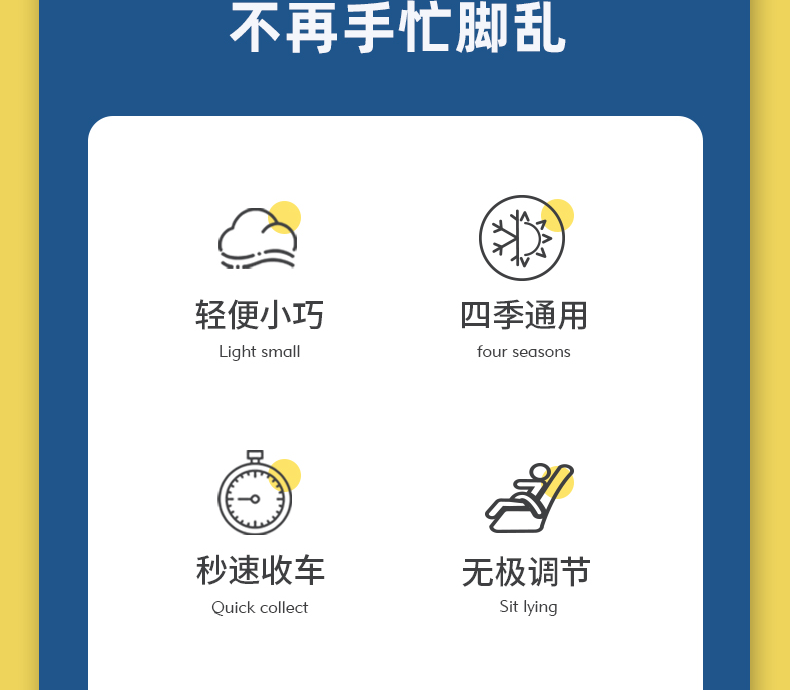 不再手忙脚乱

轻便小巧
Light small

四季通用
four seasons

秒速收车
Quick collect

无极调节
Sit lying