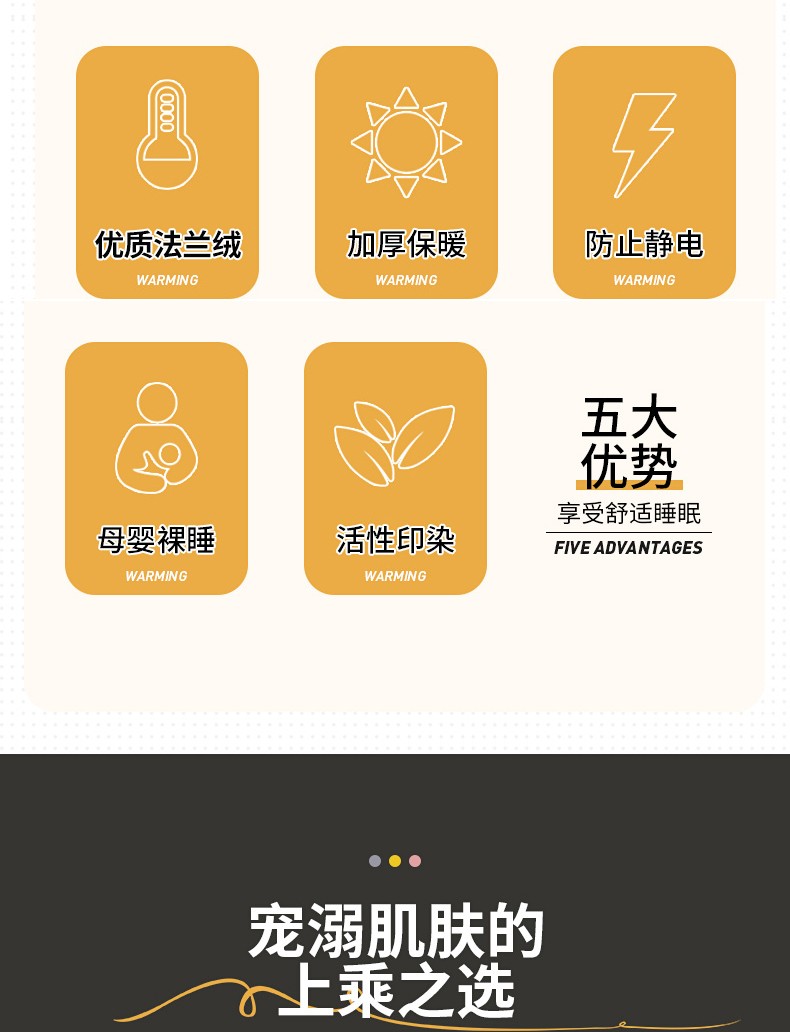 优质法兰绒
WARMING

加厚保暖
WARMING

防止静电
WARMING

母婴裸睡
WARMING

活性印染
WARMING

五大
优势
享受舒适睡眠
FIVE ADVANTAGES

宠溺肌肤的
上乘之选